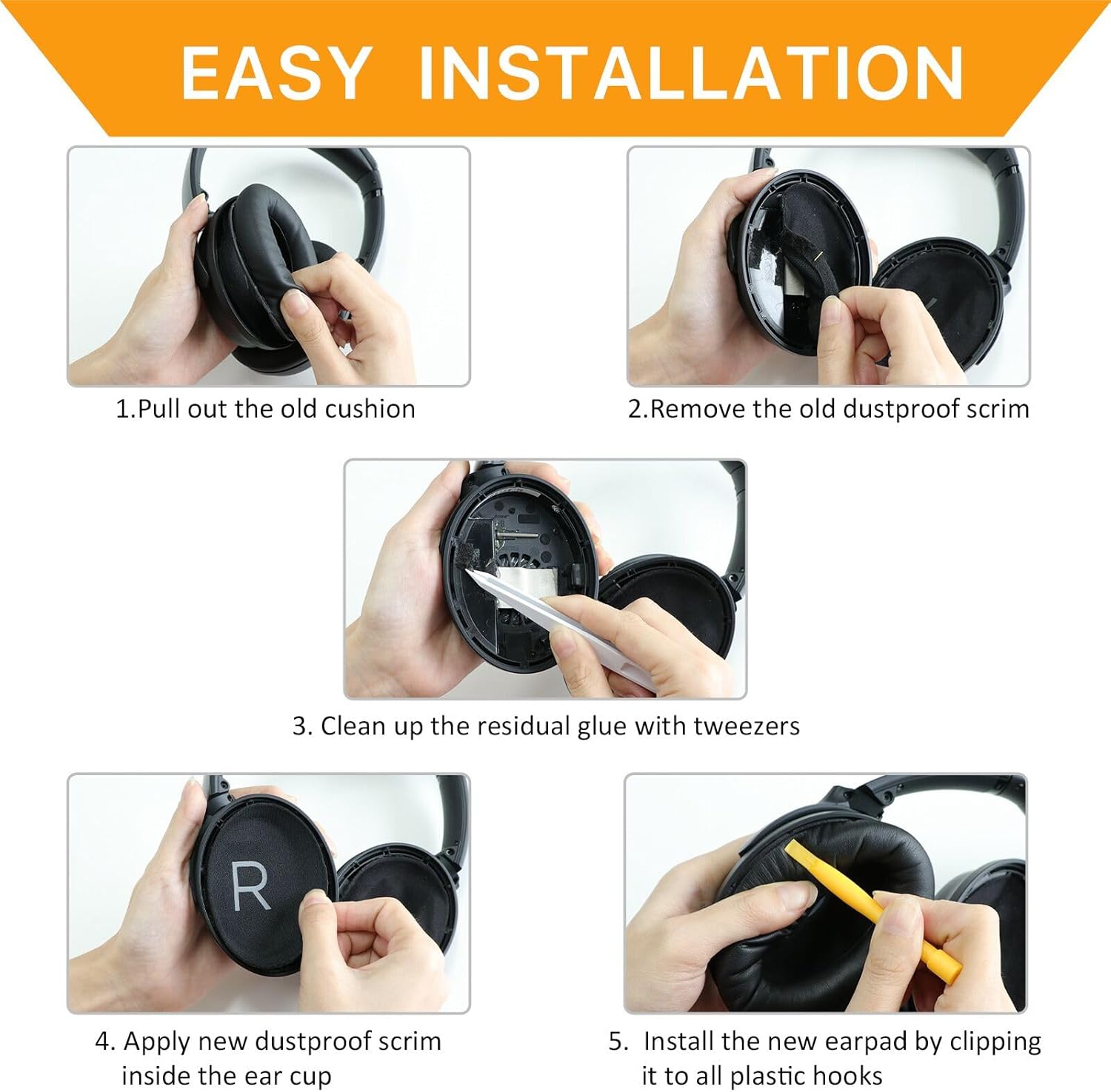 EASY INSTALLATION

1.Pull out the old cushion

2.Remove the old dustproof scrim

3. Clean up the residual glue with tweezers

R

4. Apply new dustproof scrim inside the ear cup

5. Install the new earpad by clipping it to all plastic hooks