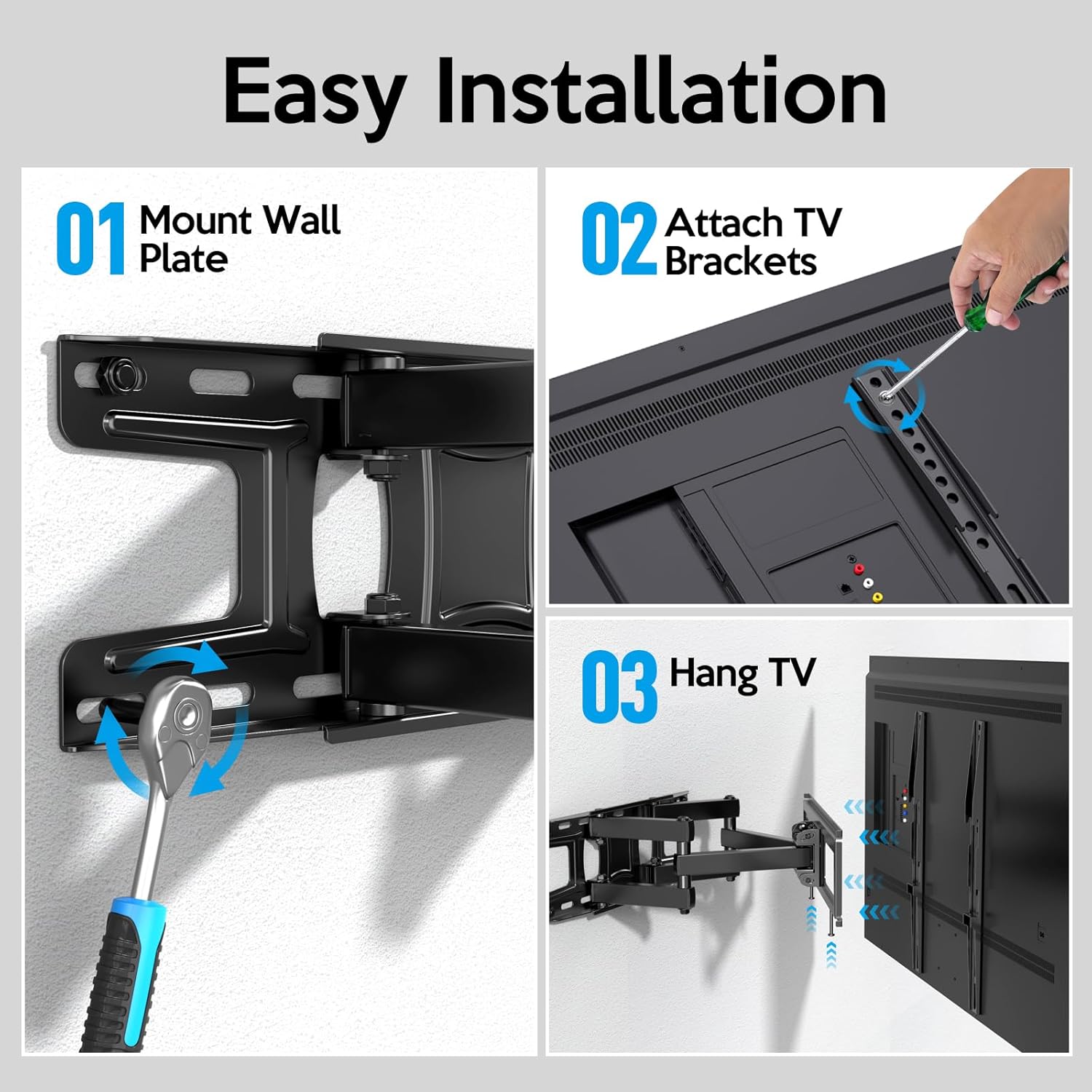 Easy Installation

01 Mount Wall Plate

02 Attach TV Brackets

03 Hang TV